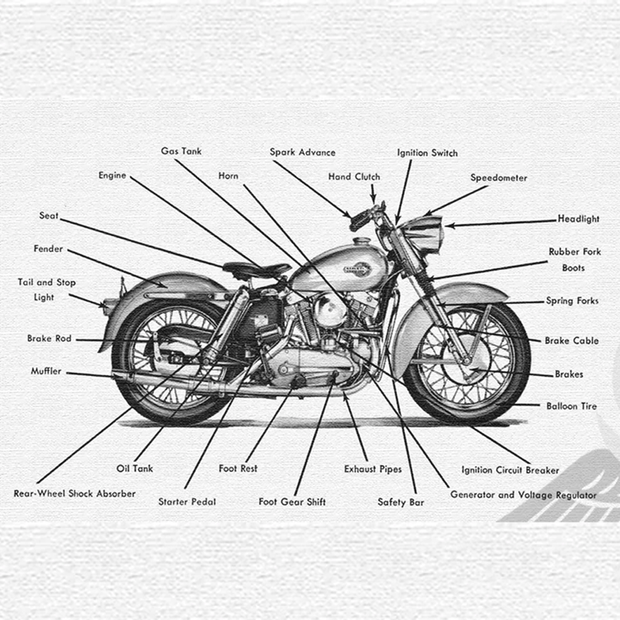 Gas Tank
Spark Advance
Ignition Switch
Engine
Horn
Hand Clutch
Speedometer
Seat
Headlight
Fender
Rubber Fork Boots
Tail and Stop Light
Spring Forks
Brake Rod
Brake Cable
Muffler
Brakes
Balloon Tire
Oil Tank
Foot Rest
Exhaust Pipes
Ignition Circuit Breaker
Rear-Wheel Shock Absorber
Starter Pedal
Foot Gear Shift
Safety Bar
Generator and Voltage Regulator