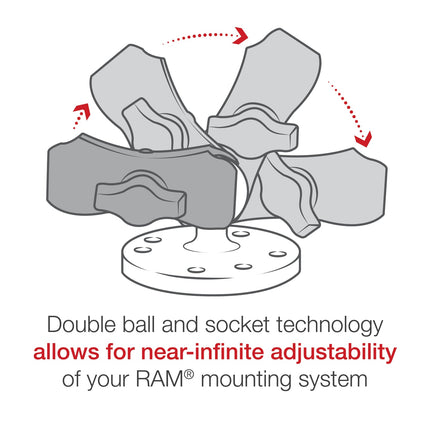 Double ball and socket technology allows for near-infinite adjustability of your RAM® mounting system